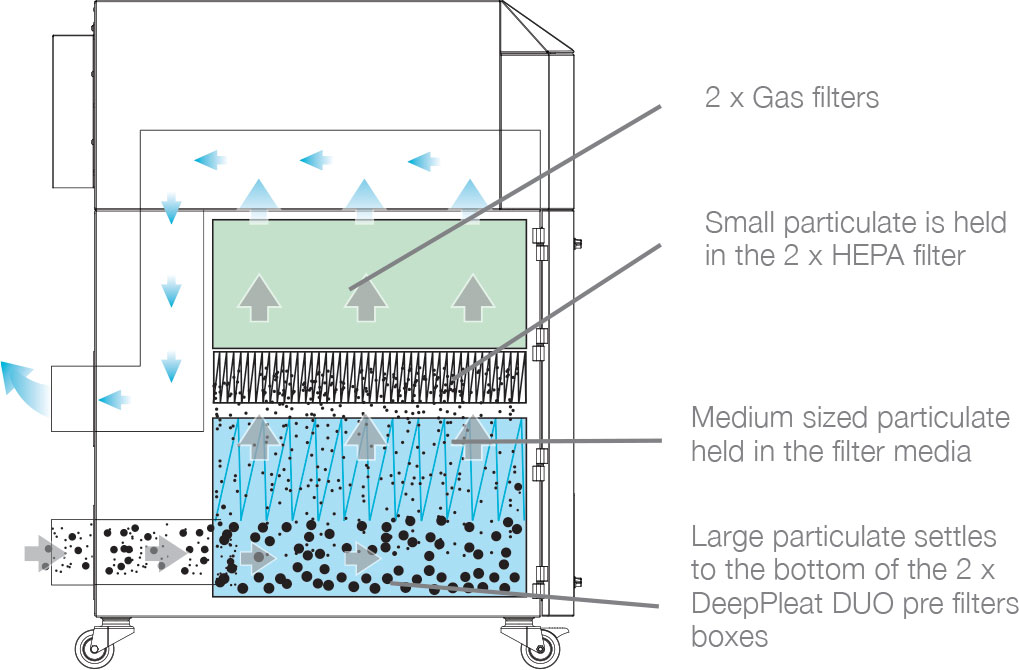 2 x Gas filters

Small particulate is held in the 2 x HEPA filter

Medium sized particulate held in the filter media

Large particulate settles to the bottom of the 2 x DeepPleat DUO pre filters boxes